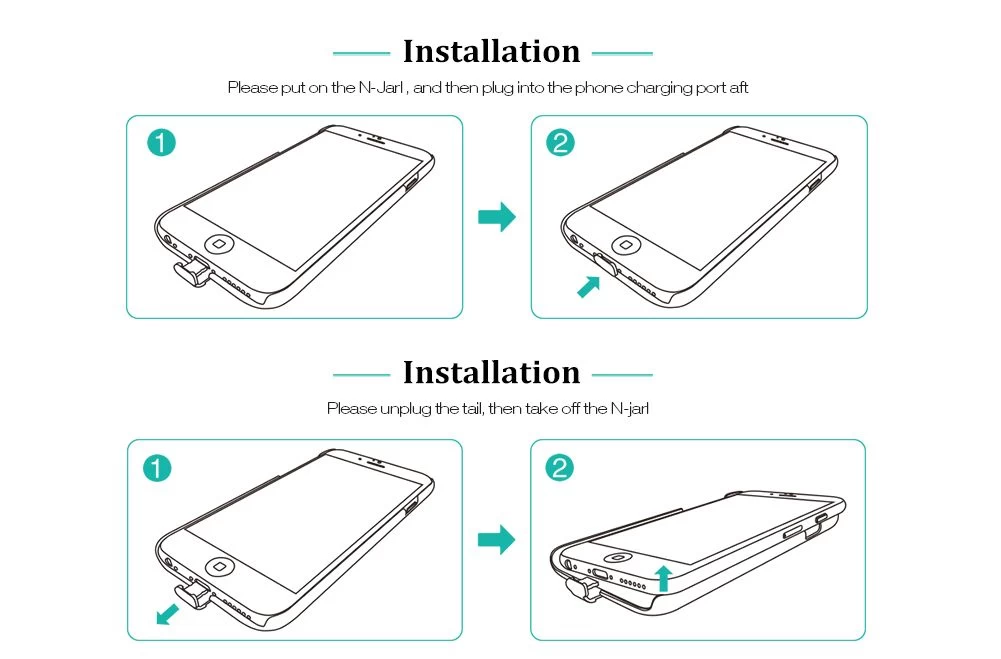 Installation

Please put on the N-Jarl , and then plug into the phone charging port aft

1

2

Installation

Please unplug the tail, then take off the N-jarl

1

2