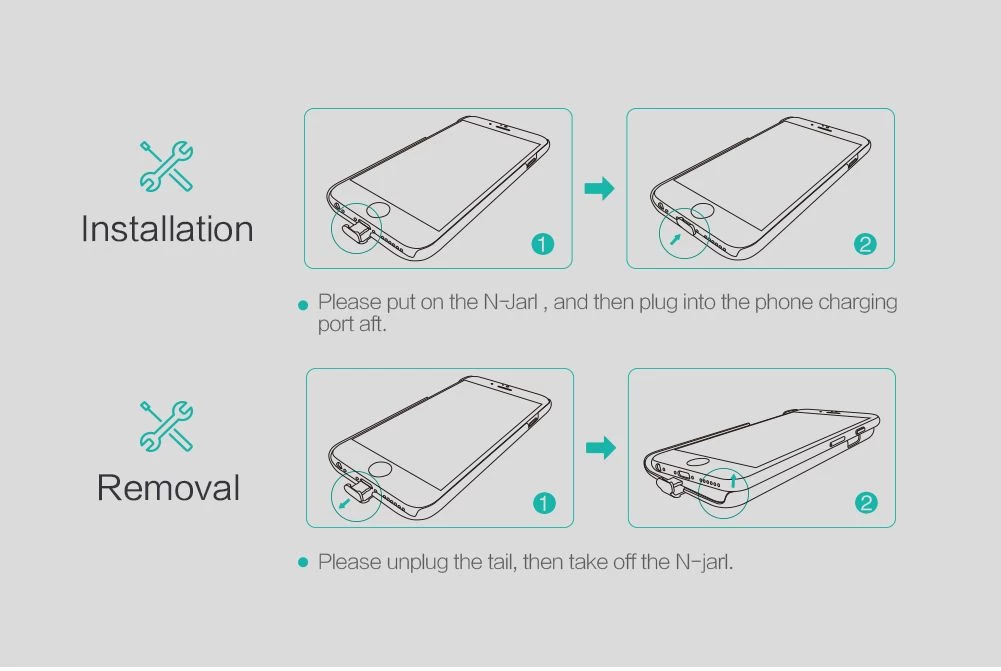 Installation

1

2

Please put on the N-Jarl , and then plug into the phone charging port aft.

Removal

1

2

Please unplug the tail, then take off the N-jarl.