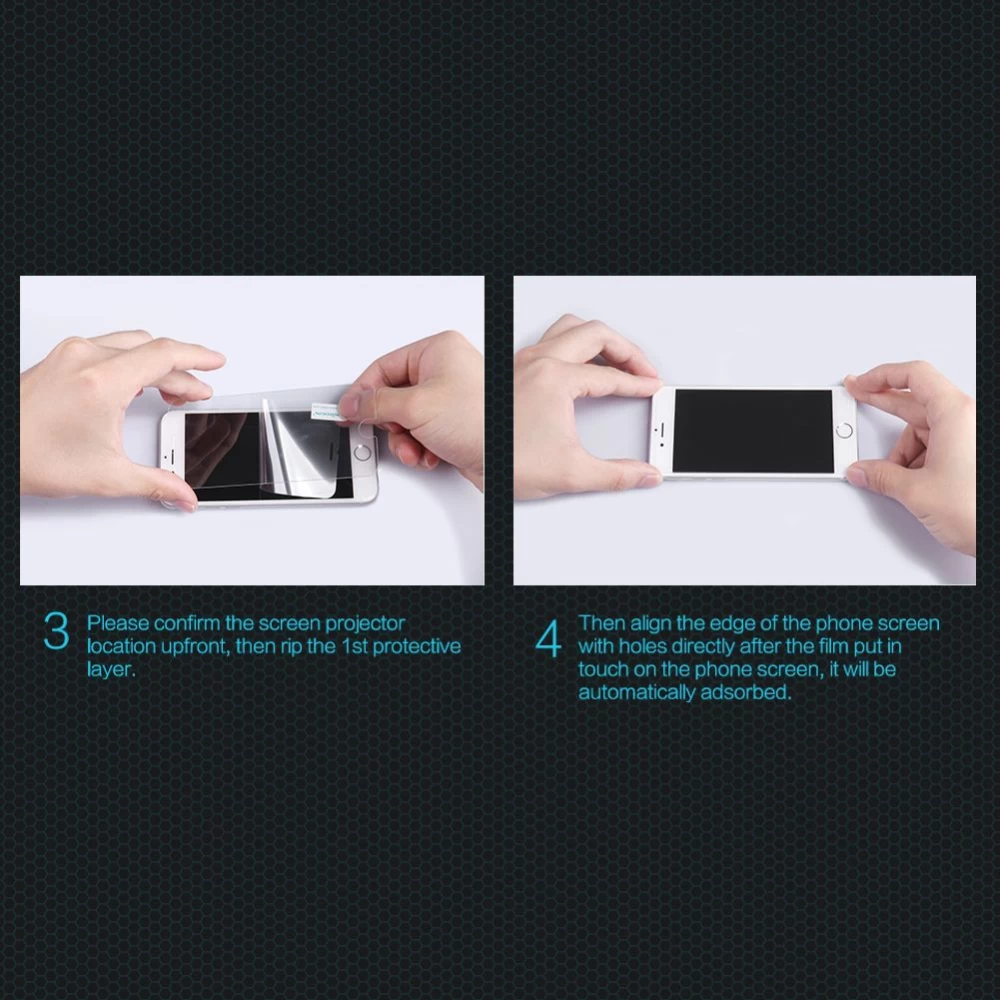 3 Please confirm the screen projector location upfront, then rip the 1st protective layer.

4 Then align the edge of the phone screen with holes directly after the film put in touch on the phone screen, it will be automatically adsorbed.