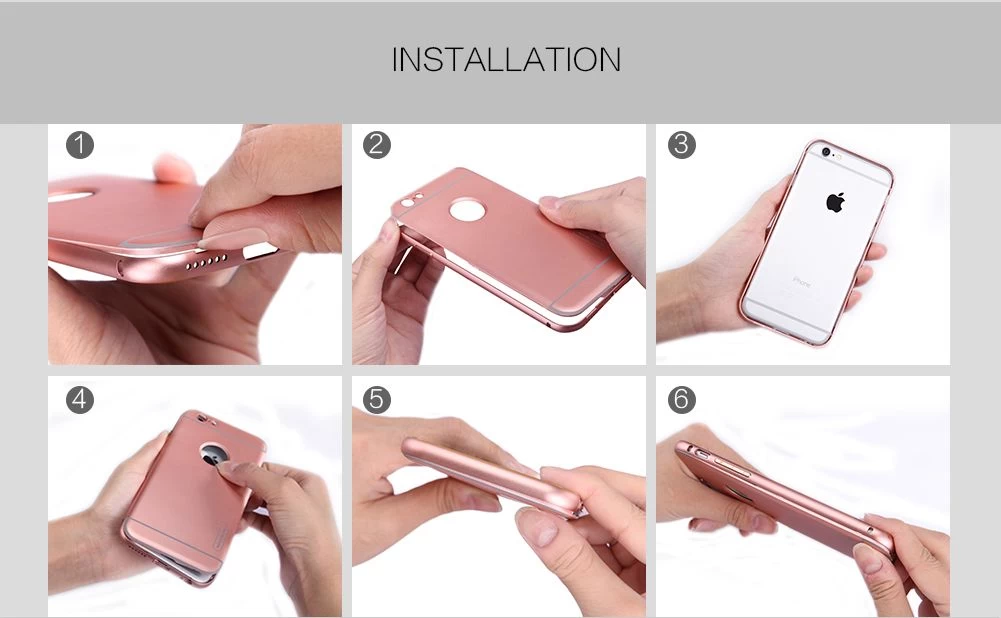 INSTALLATION

1

2

3

iPhone

4

5

6