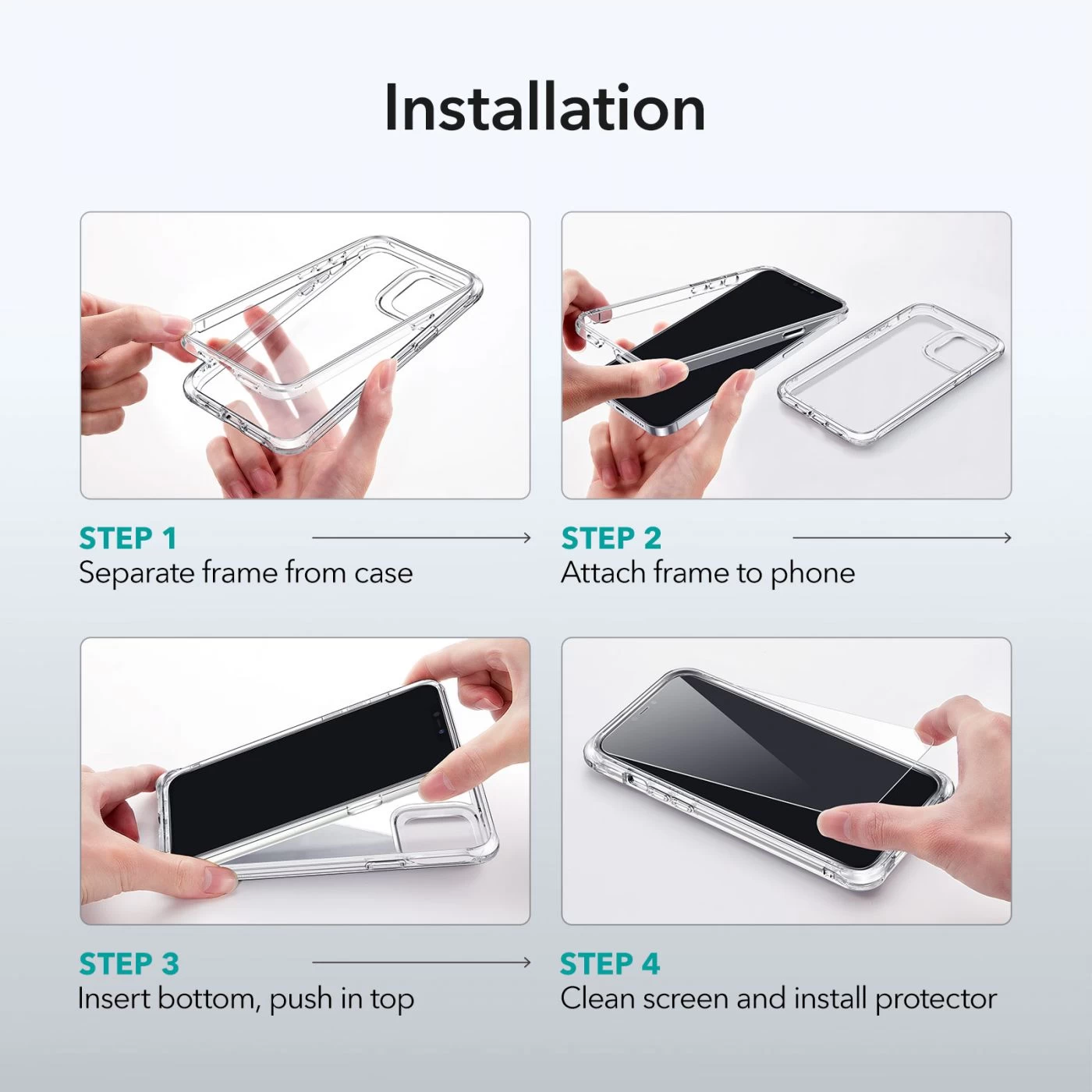 Installation

STEP 1
Separate frame from case

STEP 2
Attach frame to phone

STEP 3
Insert bottom, push in top

STEP 4
Clean screen and install protector