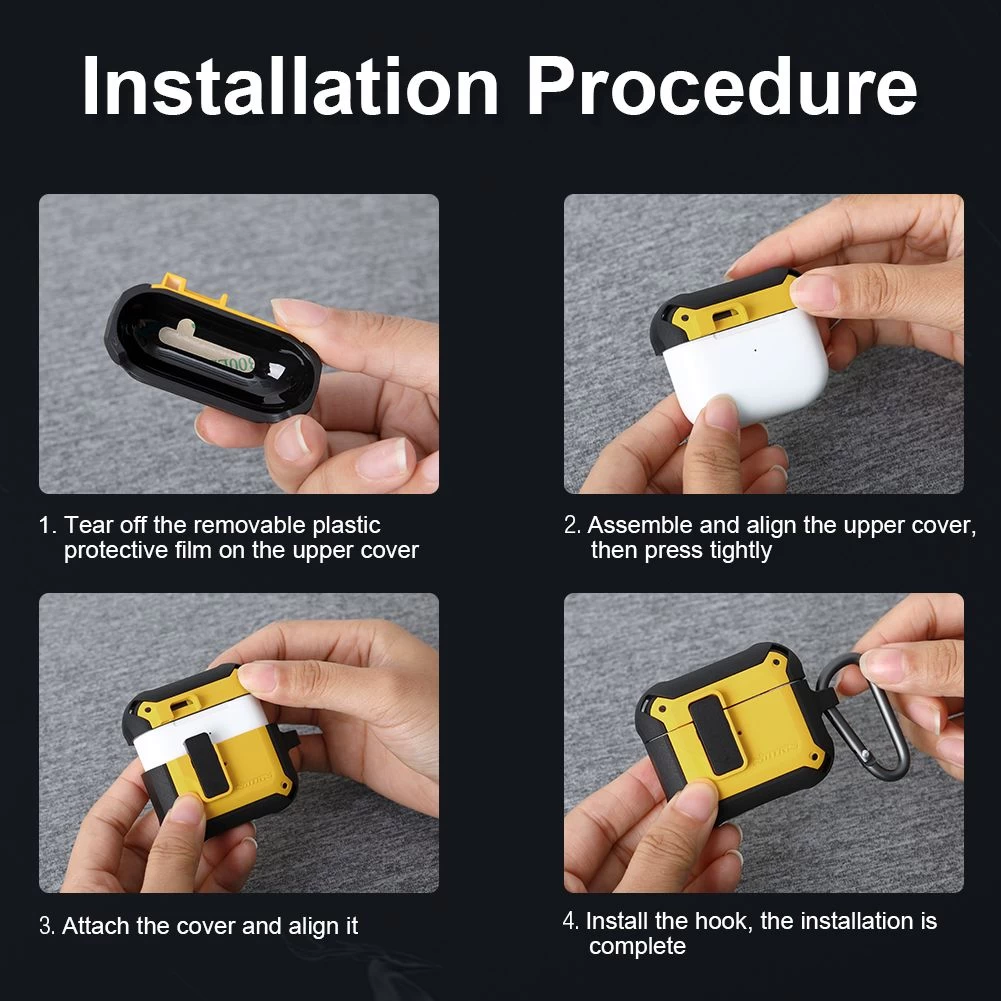 Installation Procedure

1. Tear off the removable plastic protective film on the upper cover

2. Assemble and align the upper cover, then press tightly

3. Attach the cover and align it

4. Install the hook, the installation is complete