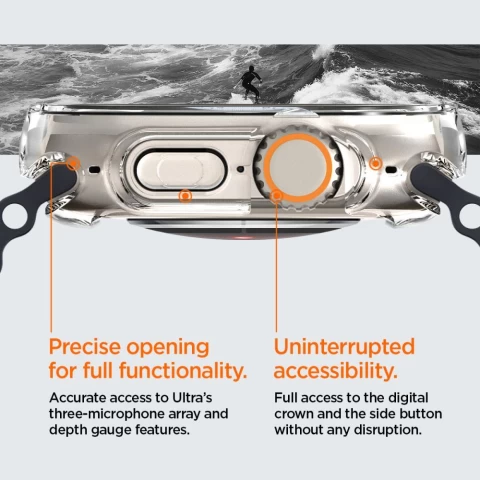 Precise opening for full functionality.

Accurate access to Ultra's three-microphone array and depth gauge features.

Uninterrupted accessibility.

Full access to the digital crown and the side button without any disruption.