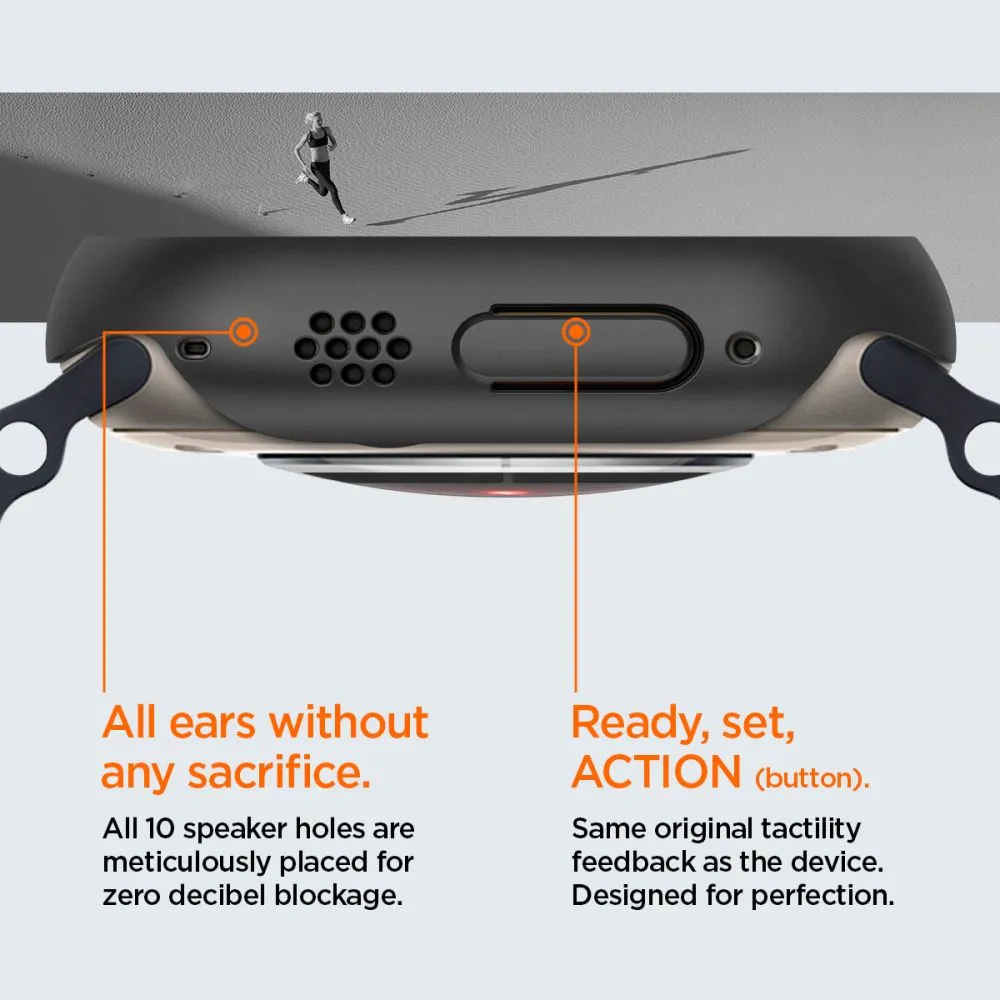 All ears without any sacrifice.

All 10 speaker holes are meticulously placed for zero decibel blockage.

Ready, set, ACTION (button).

Same original tactility feedback as the device. Designed for perfection.